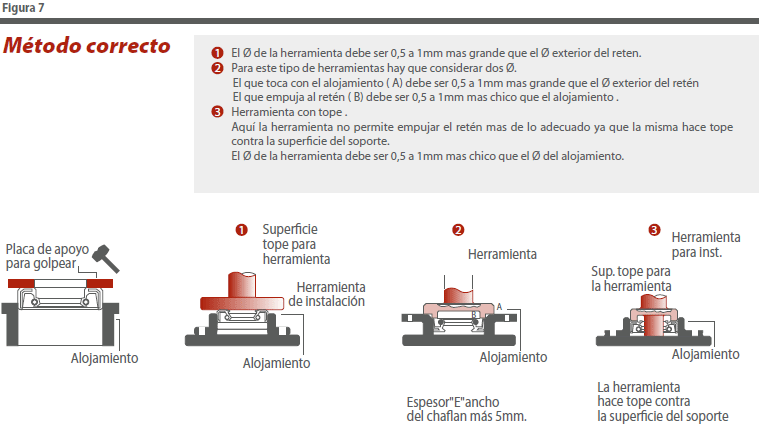 Figura 7

Método correcto

❶ El Ø de la herramienta debe ser 0,5 a 1mm mas grande que el Ø exterior del reten.
❷ Para este tipo de herramientas hay que considerar dos Ø.
El que toca con el alojamiento ( A) debe ser 0,5 a 1mm mas grande que el Ø exterior del retén
El que empuja al retén ( B) debe ser 0,5 a 1mm mas chico que el alojamiento .
❸ Herramienta con tope .
Aquí la herramienta no permite empujar el retén mas de lo adecuado ya que la misma hace tope contra la superficie del soporte.
El Ø de la herramienta debe ser 0,5 a 1mm mas chico que el Ø del alojamiento.

Placa de apoyo para golpear

Alojamiento

❶ Superficie tope para herramienta

Herramienta de instalación

Alojamiento

❷ Herramienta

A

B

Alojamiento

Espesor"E"ancho del chaflan más 5mm.

❸ Herramienta para Inst.

Sup. tope para la herramienta

Alojamiento

La herramienta hace tope contra la superficie del soporte